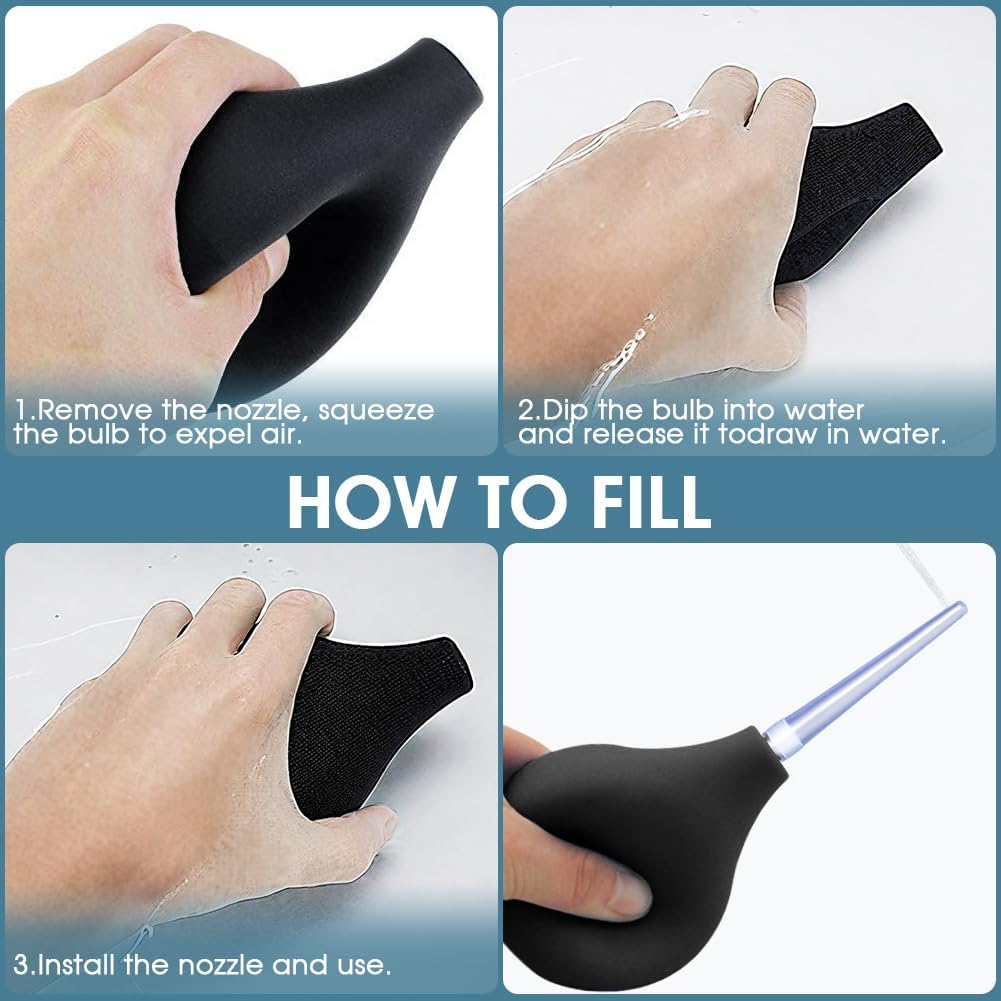 1.Remove the nozzle, squeeze the bulb to expel air.

2.Dip the bulb into water and release it todraw in water.

HOW TO FILL

3.Install the nozzle and use.