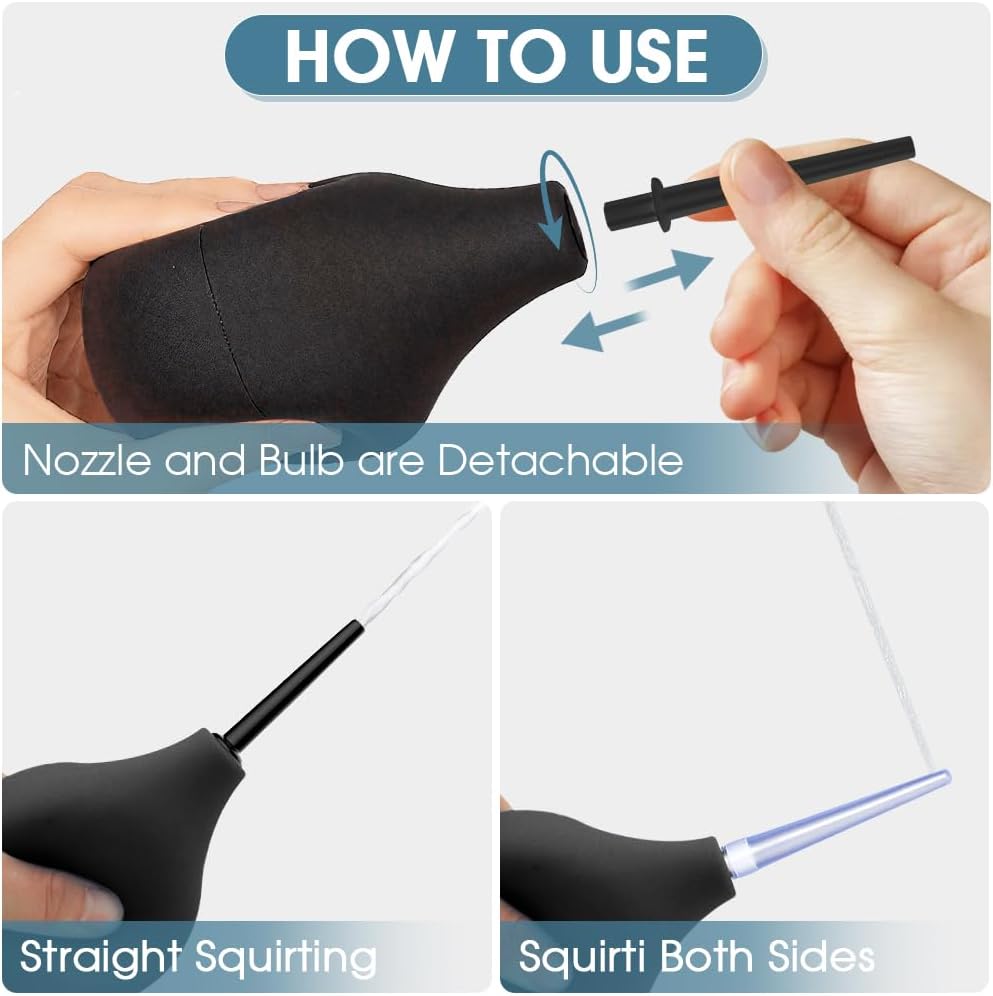 HOW TO USE

Nozzle and Bulb are Detachable

Straight Squirting

Squirti Both Sides