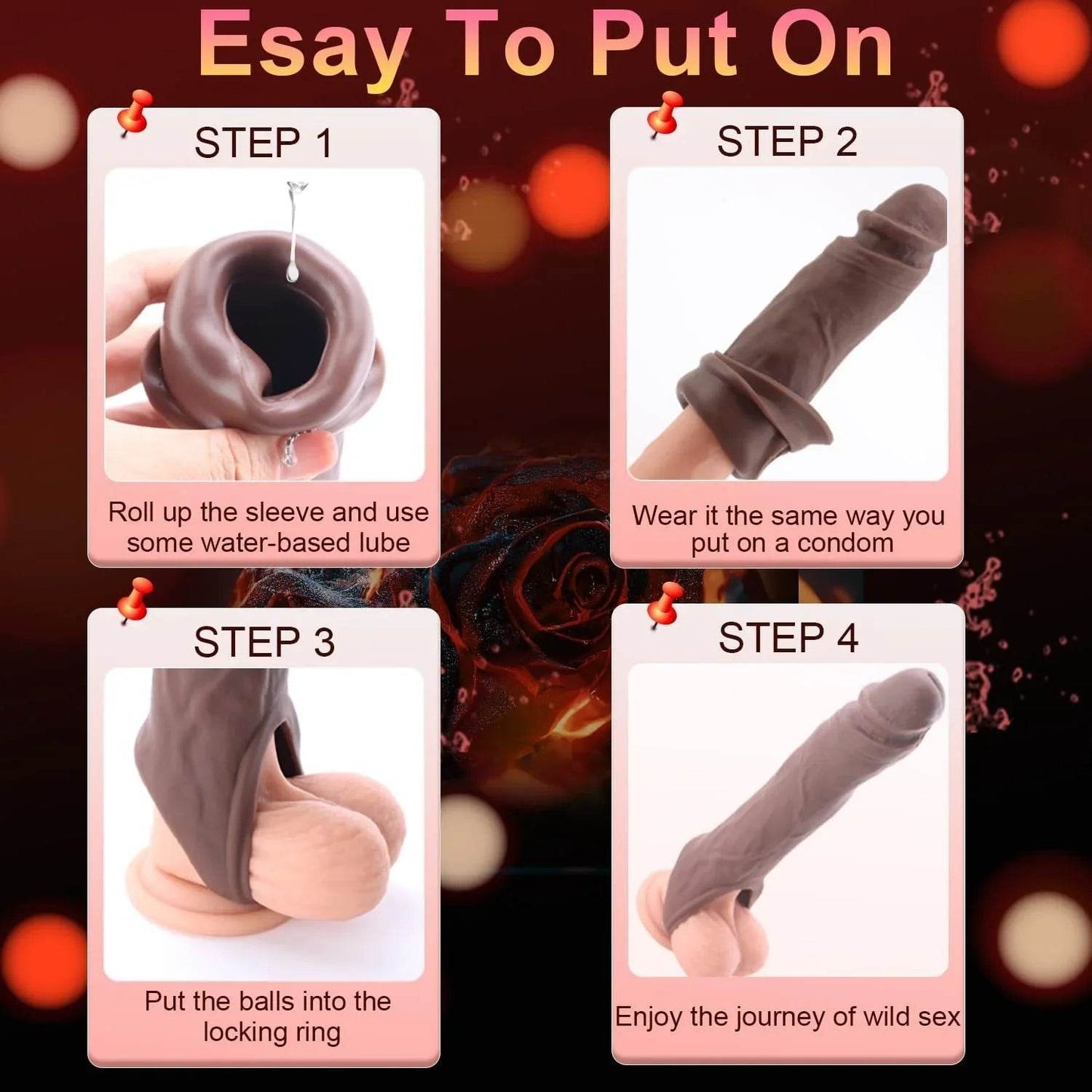 Esay To Put On

STEP 1

Roll up the sleeve and use some water-based lube

STEP 2

Wear it the same way you put on a condom

STEP 3

Put the balls into the locking ring

STEP 4

Enjoy the journey of wild sex