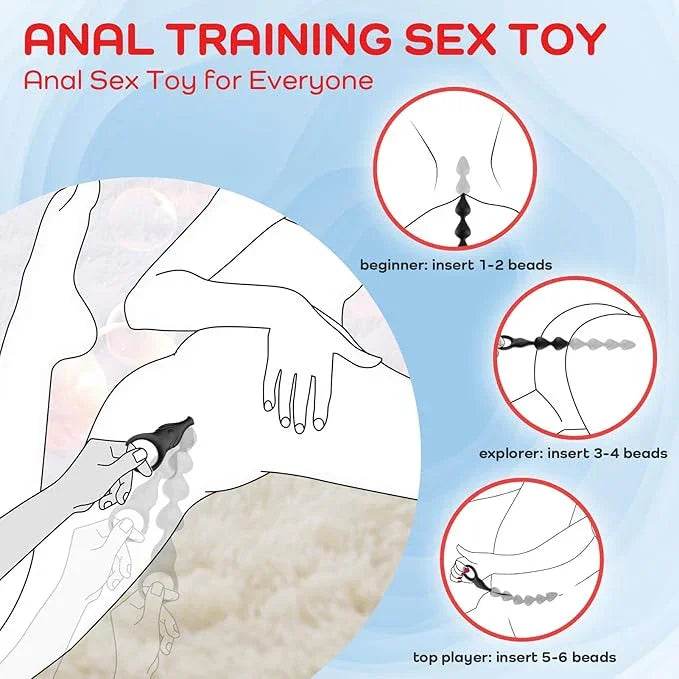 ANAL TRAINING SEX TOY
Anal Sex Toy for Everyone

beginner: insert 1-2 beads

explorer: insert 3-4 beads

top player: insert 5-6 beads